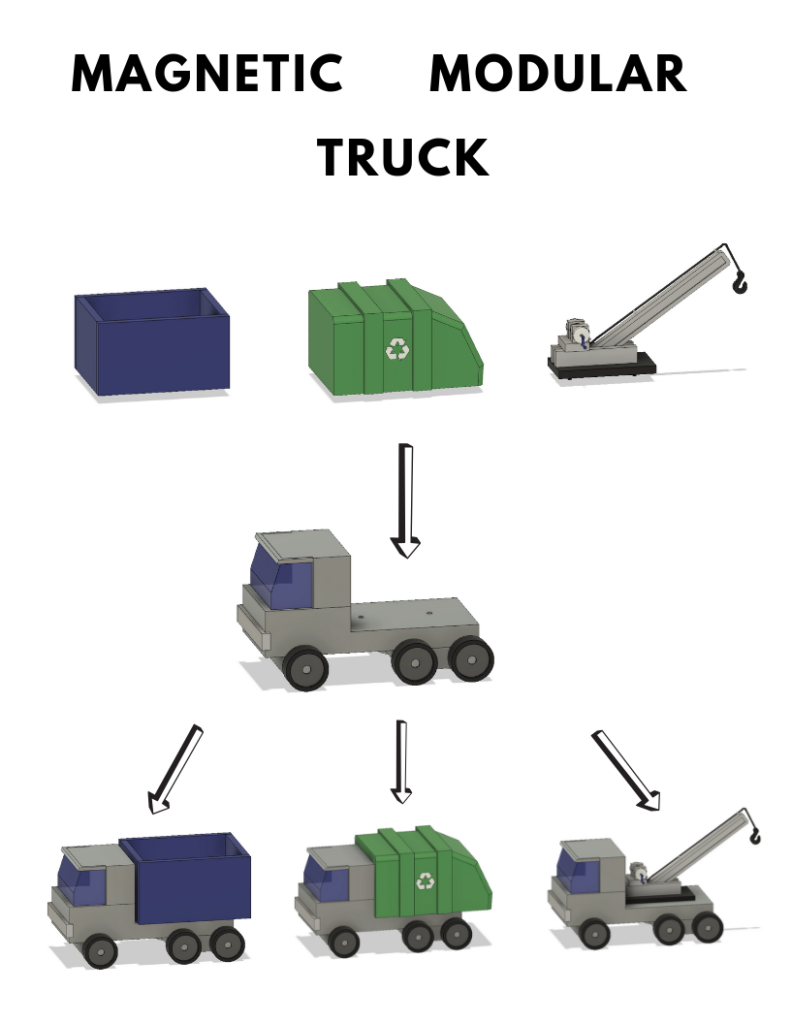 MAGNETIC MODULAR TRUCK